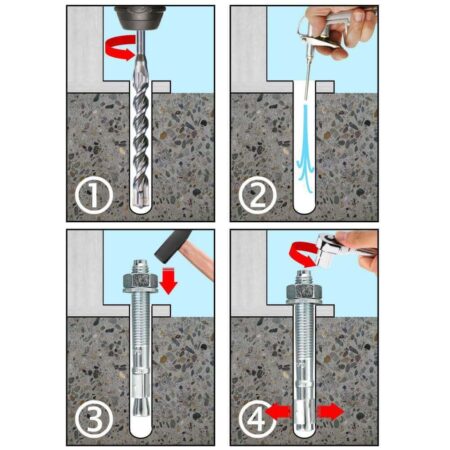 ①
②
③
④